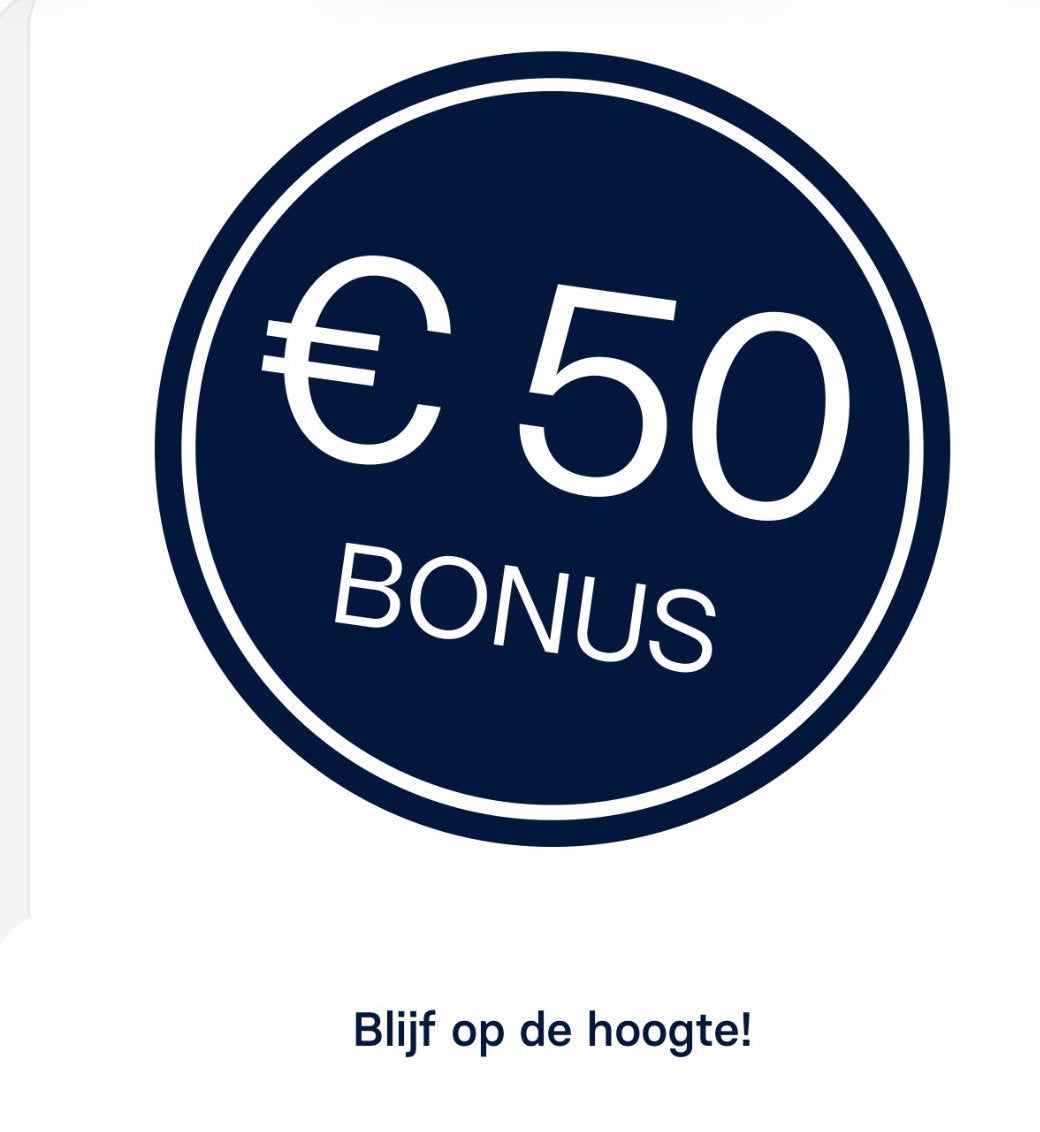 € 50
BONUS

Blijf op de hoogte!